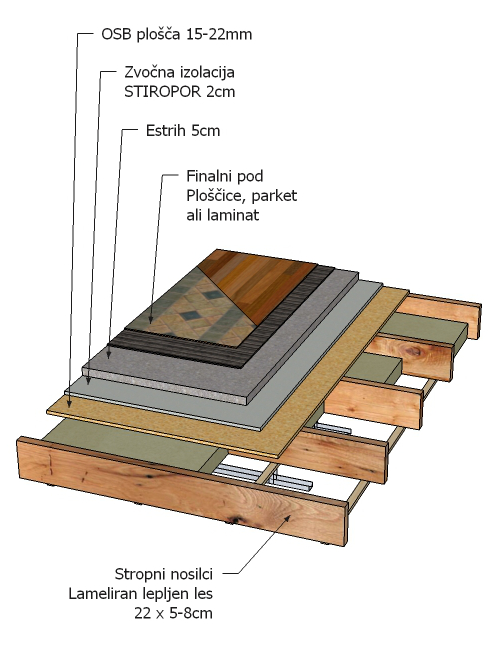 OSB plošča 15-22mm

Zvočna izolacija
STIROPOR 2cm

Estrih 5cm

Finalni pod
Ploščice, parket
ali laminat

Stropni nosilci
Lameliran lepljen les
22 x 5-8cm